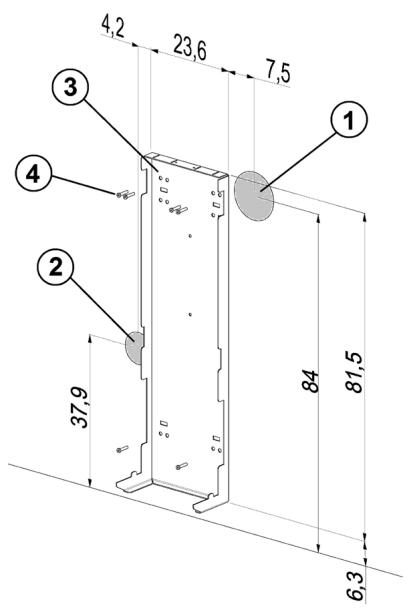 4,2
23,6
7,5
3
1
4
2
37,9
84
81,5
6,3