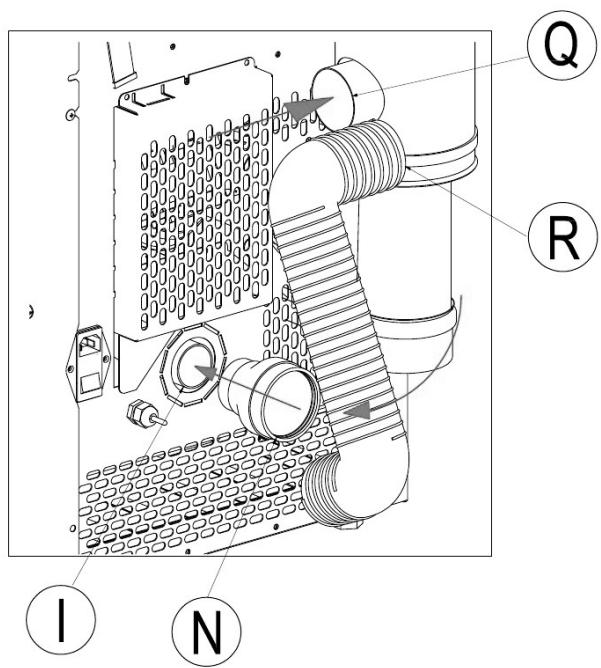 Q
R
I
N