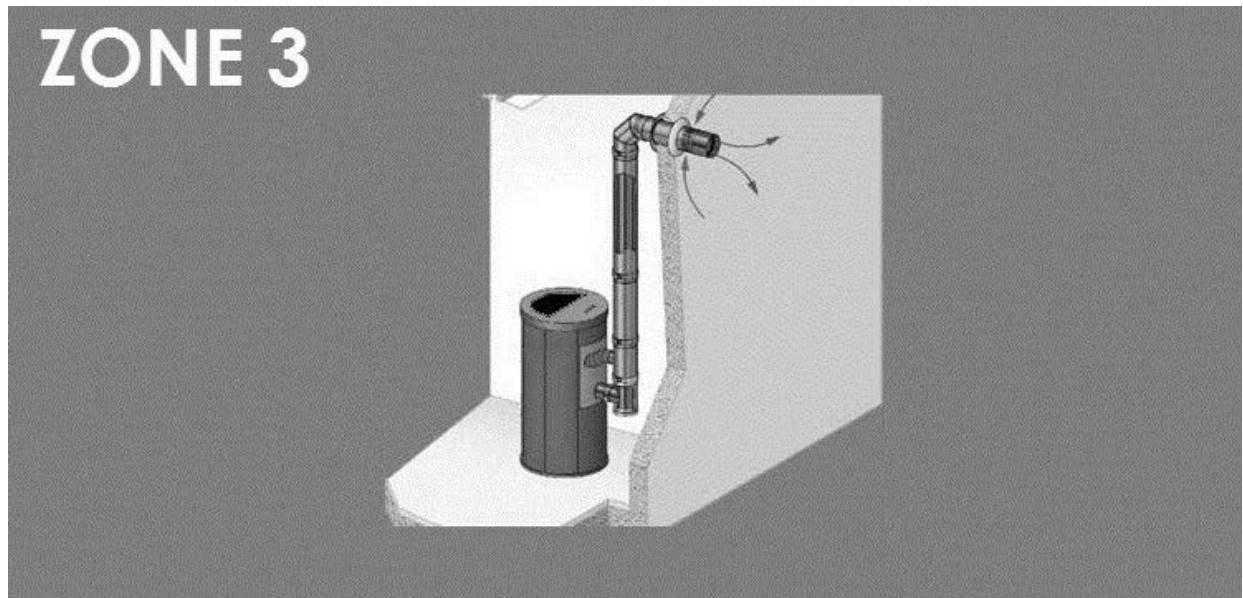 ZONE 3