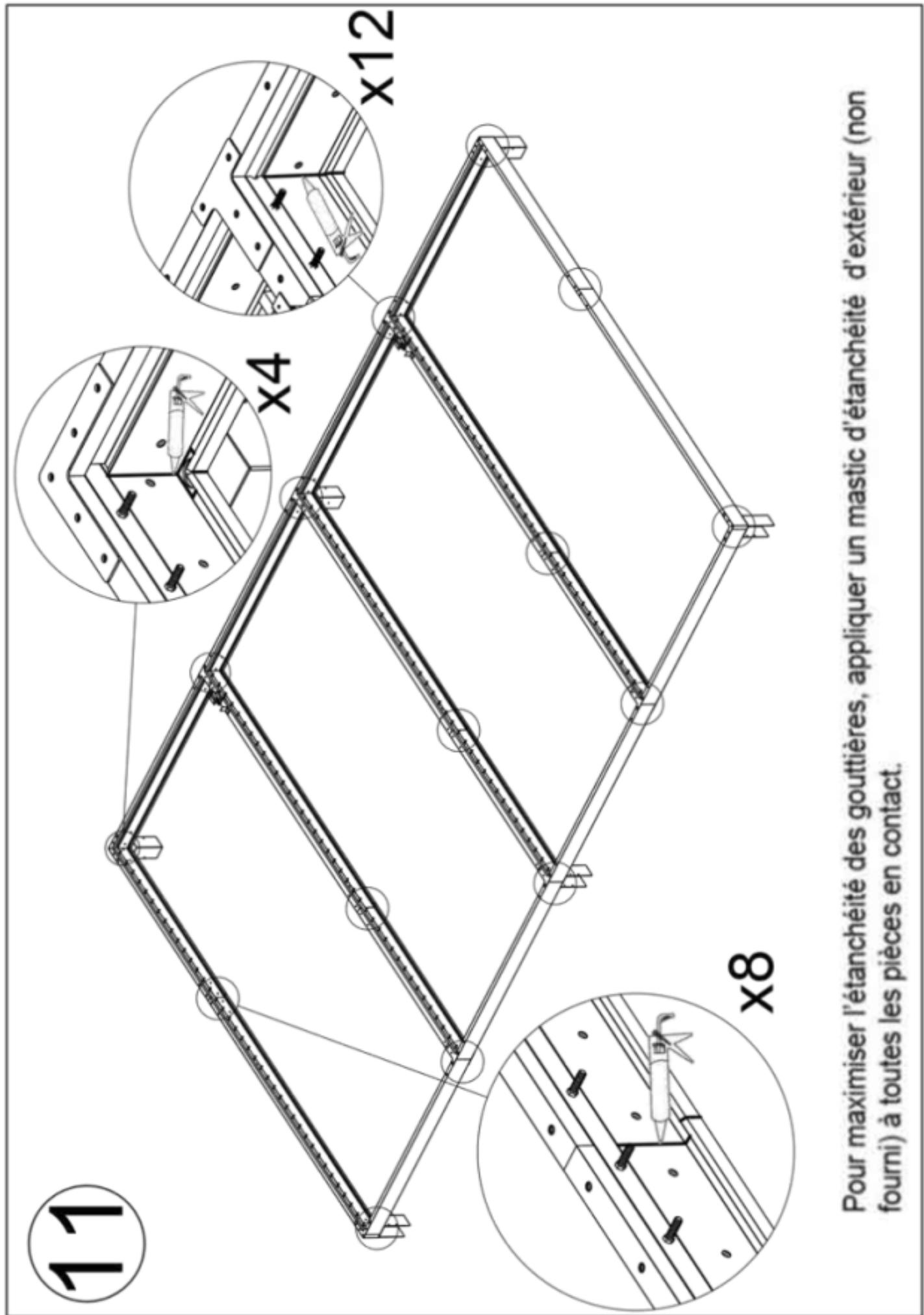 11

x4

x12

x8

Pour maximiser l'étanchéité des gouttières, appliquer un mastic d'étanchéité d'extérieur (non fourni) à toutes les pièces en contact.