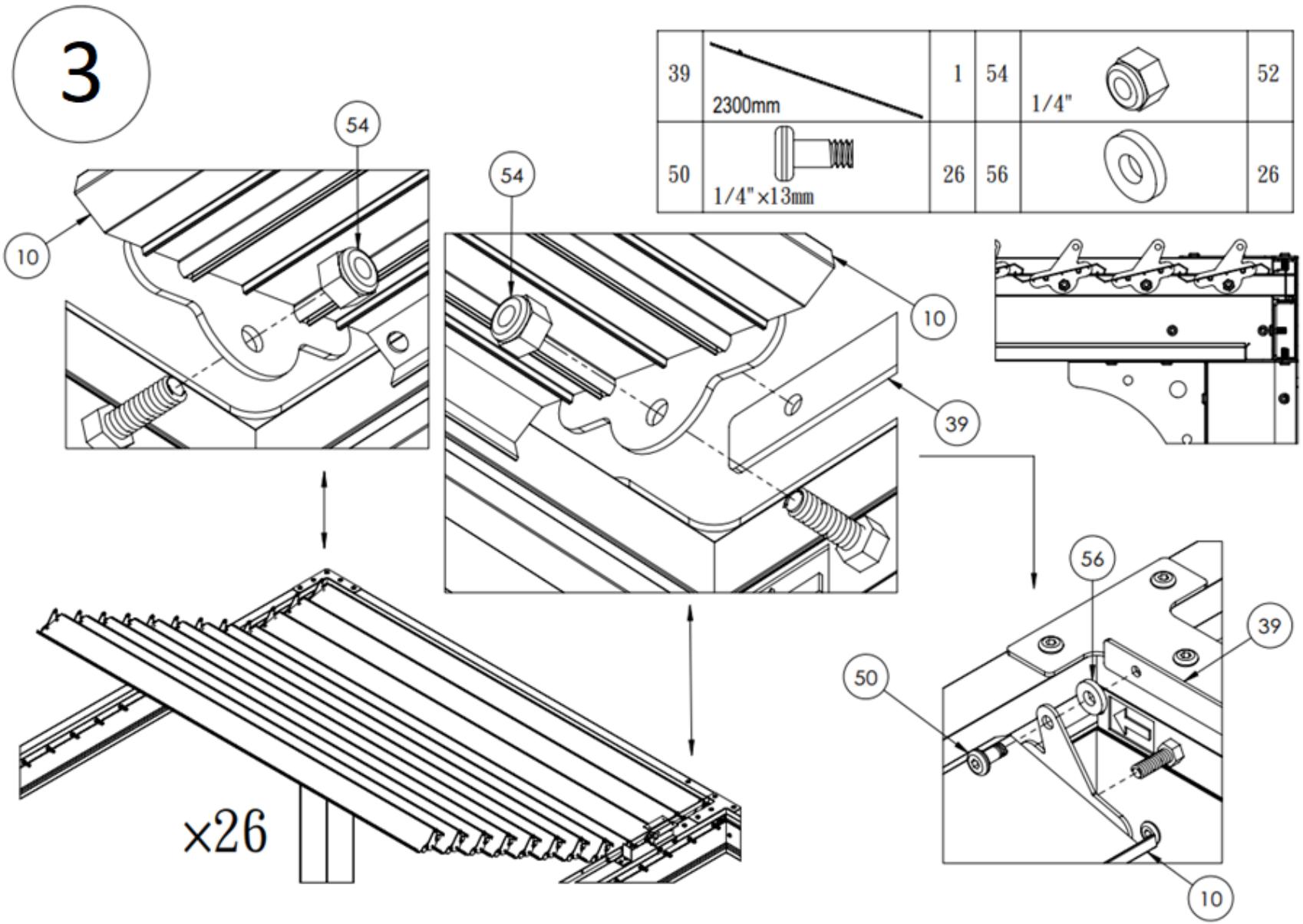 3

| 39 | 2300mm | 1 | 54 | 1/4" | 52 |
|---|---|---|---|---|---|
| 50 | 1/4"×13mm | 26 | 56 | | 26 |

54

10

54

10

39

56

39

50

10

×26