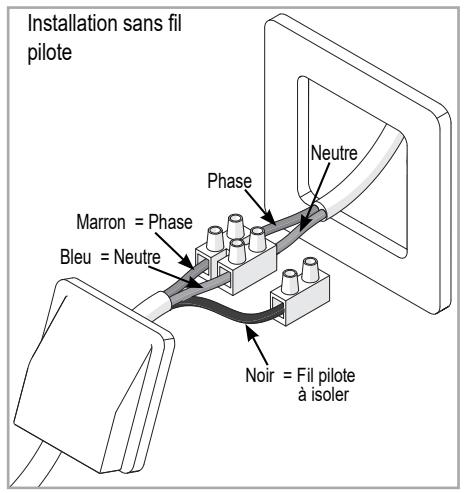 Installation sans fil pilote

Neutre

Phase

Marron = Phase

Bleu = Neutre

Noir = Fil pilote à isoler