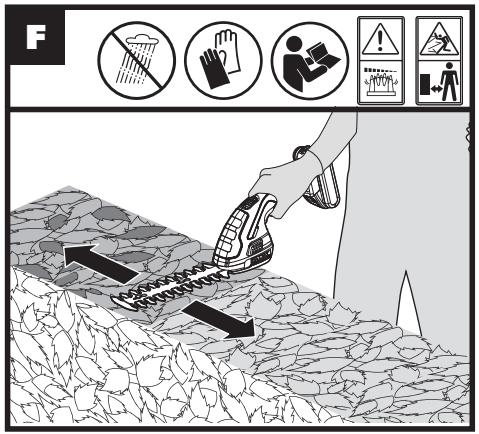 F