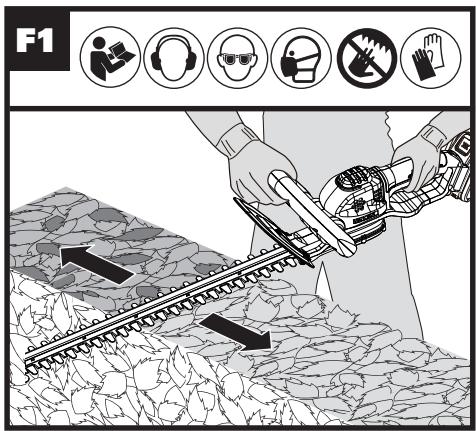 F1