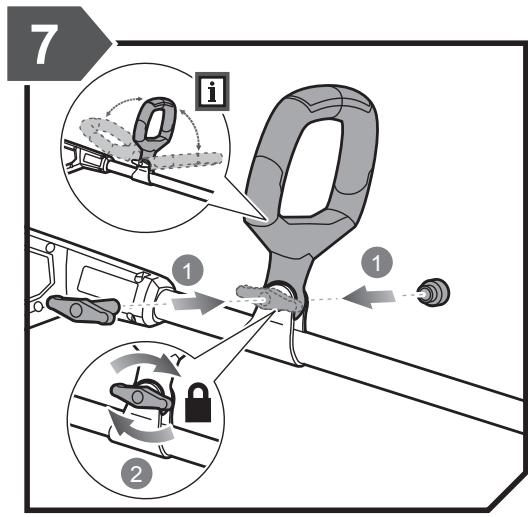 7

i

1

1

2