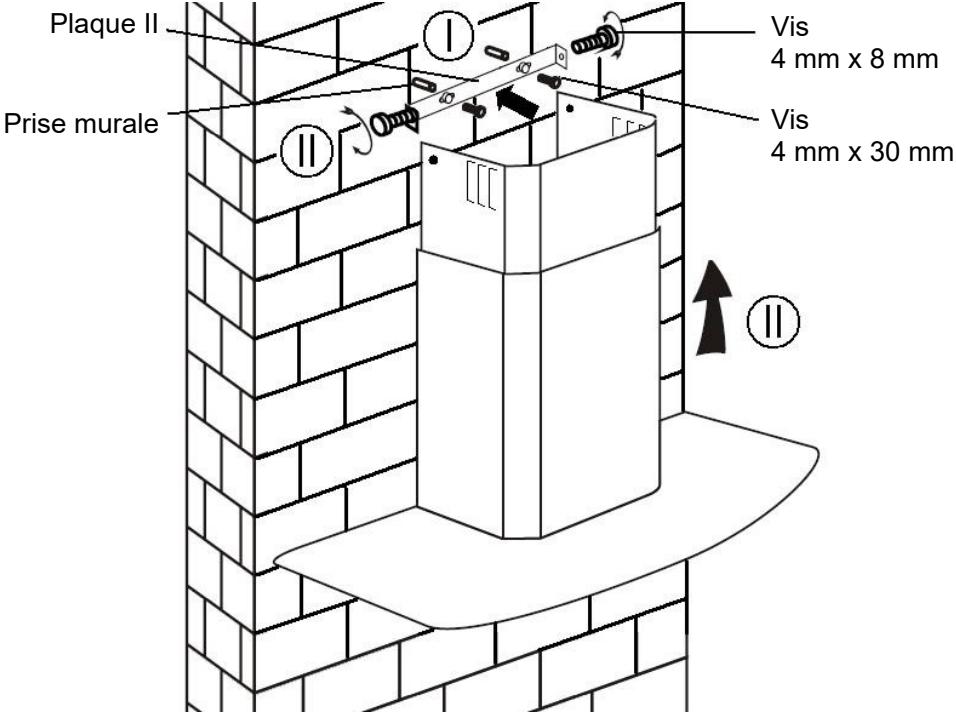 Plaque II

I

Vis
4 mm x 8 mm

Prise murale

II

Vis
4 mm x 30 mm

II