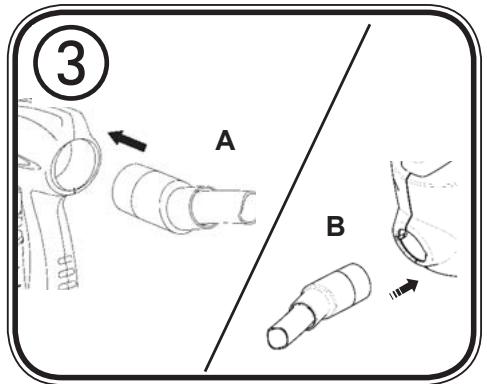 3

A

B