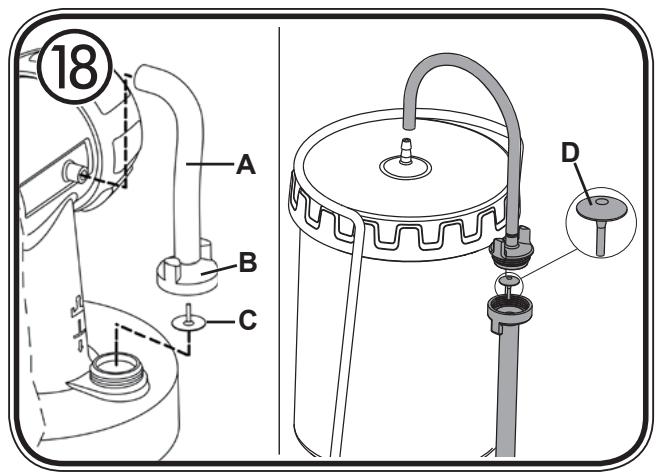 18
A
B
C
D