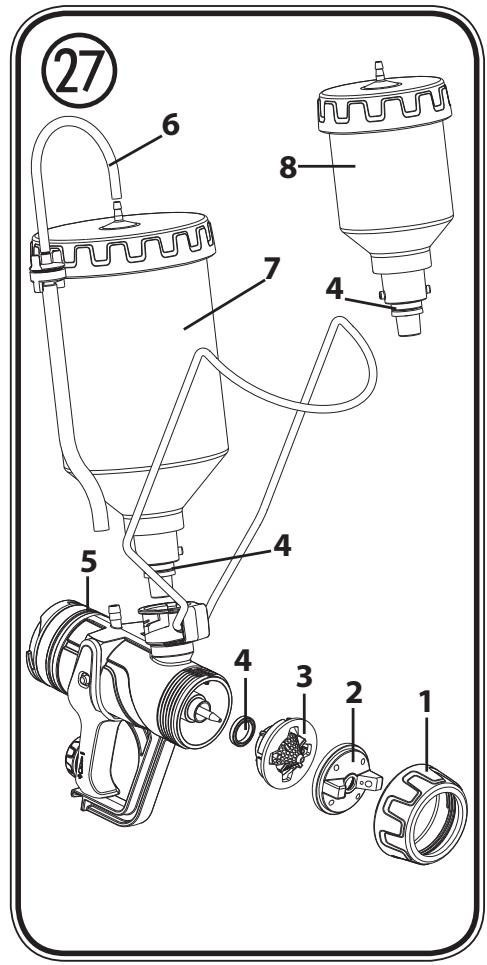 27

6

8

7

4

4

5

4

3

2

1