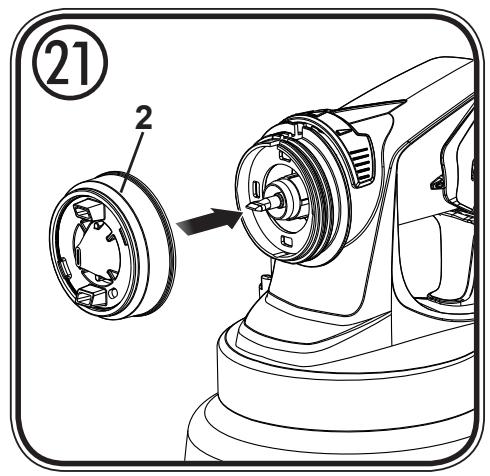 21
2