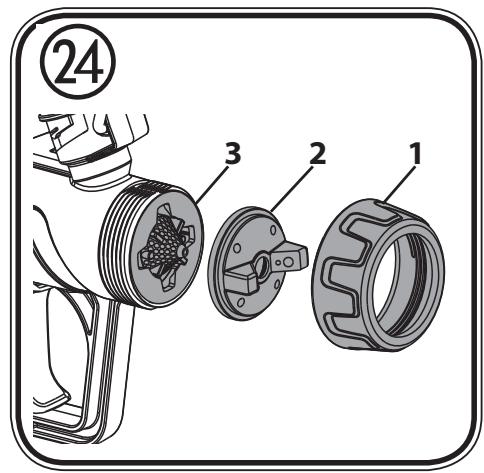 24

3

2

1