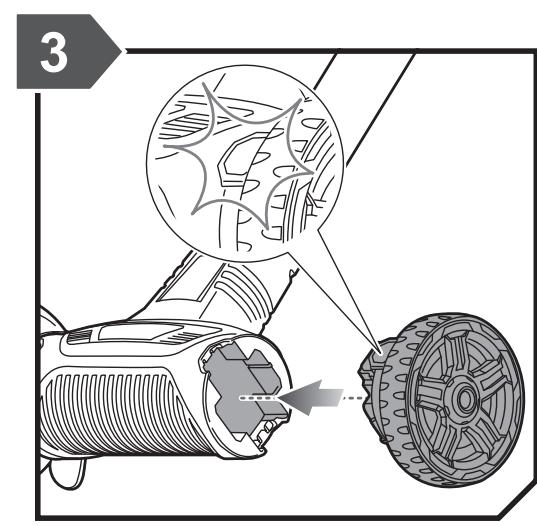 3