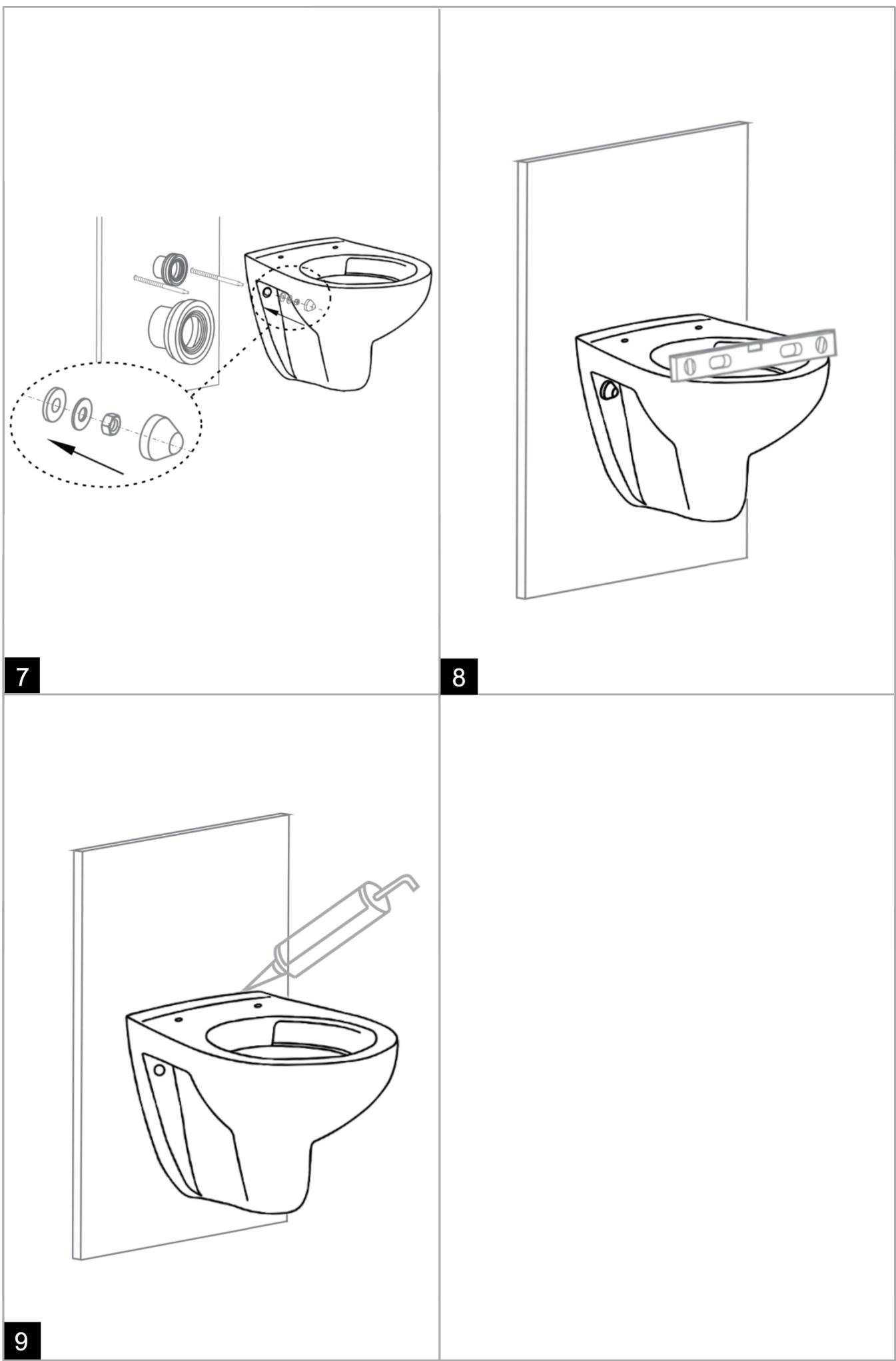 7

8

9