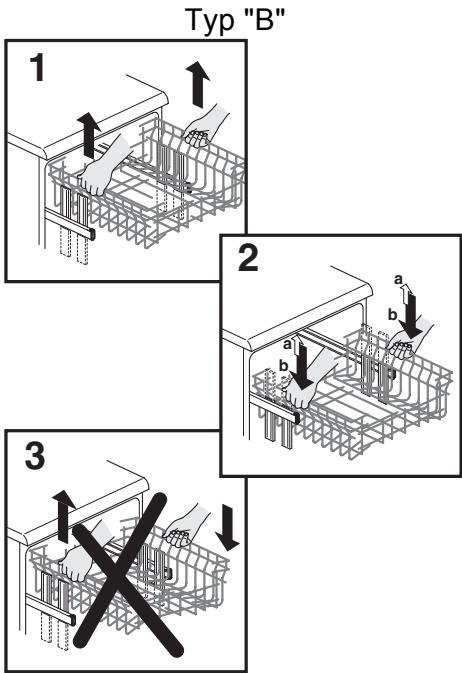 Typ "B"

1

2

a
b
a
b

3