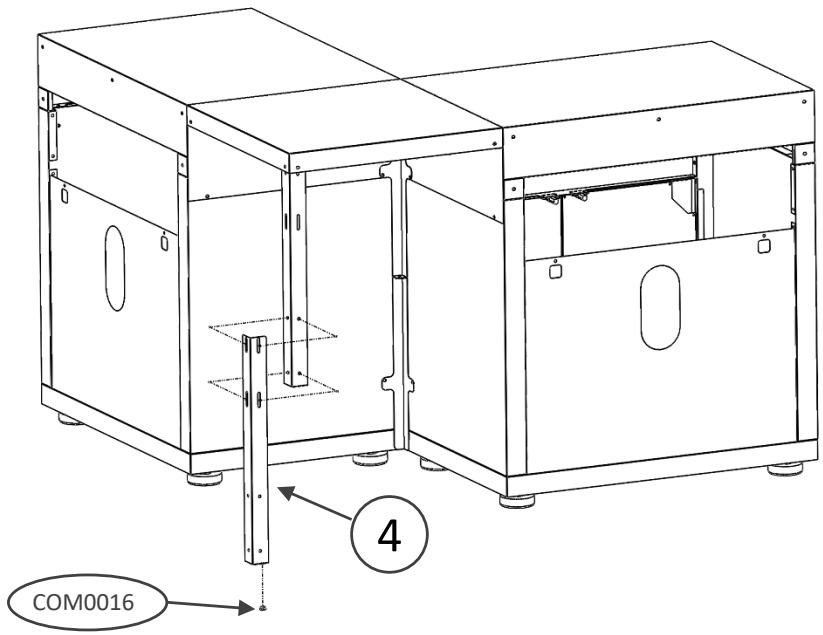 4

COM0016