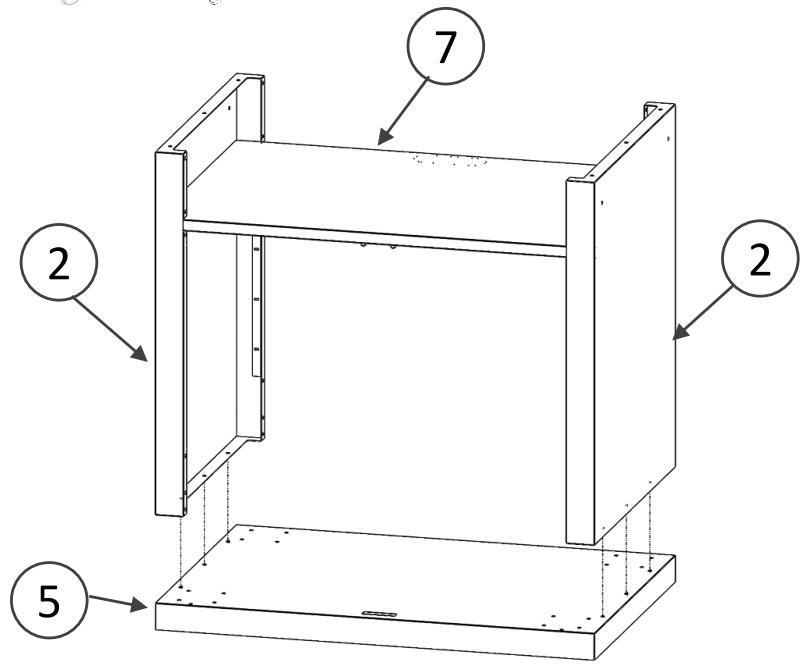 7

2

2

5