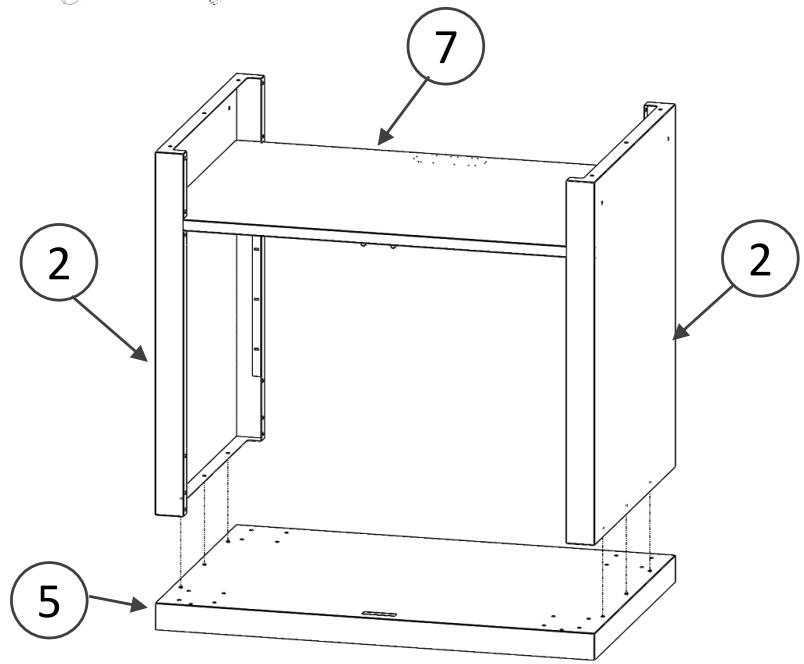 7

2

2

5