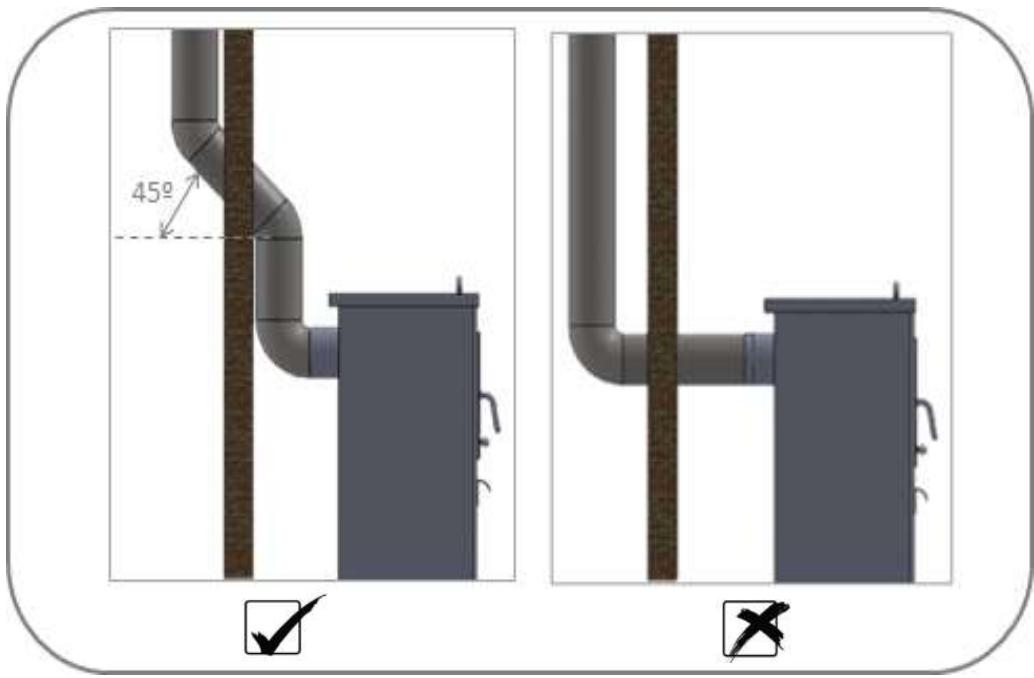 45º