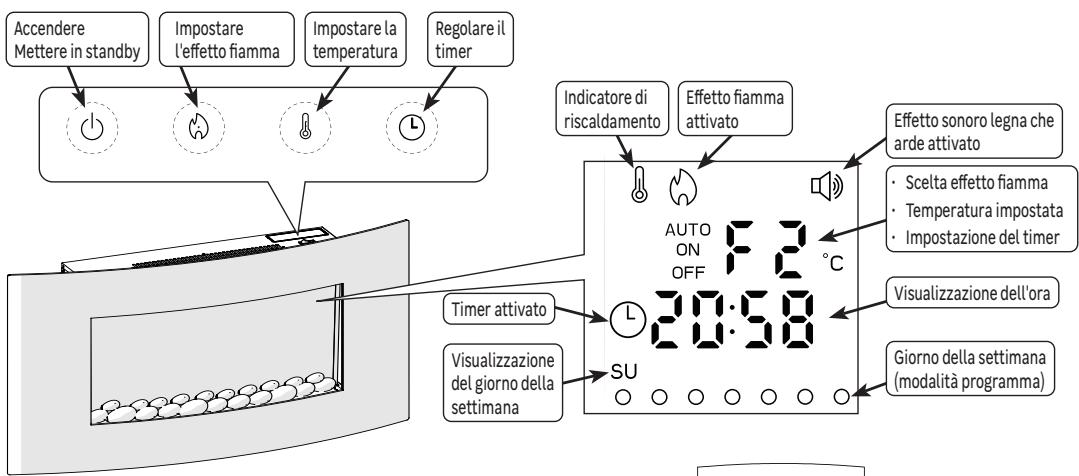 Accendere
Mettere in standby

Impostare
l'effetto fiamma

Impostare la
temperatura

Regolare il
timer

Indicatore di
riscaldamento

Effetto fiamma
attivato

Effetto sonoro legna che
arde attivato

· Scelta effetto fiamma
· Temperatura impostata
· Impostazione del timer

AUTO
ON
OFF

F2

°C

Timer attivato

20:58

Visualizzazione dell'ora

Visualizzazione
del giorno della
settimana

SU

Giorno della settimana
(modalità programma)