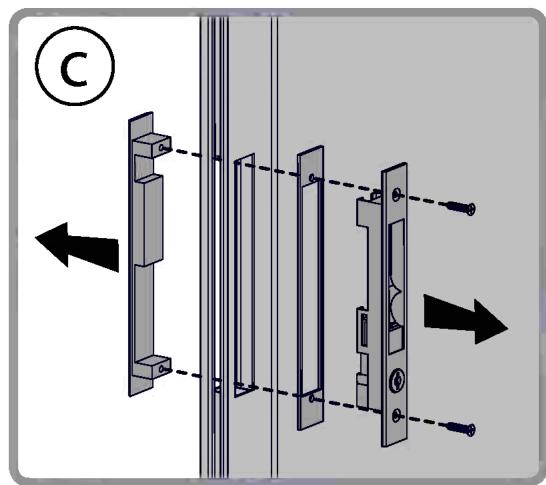 C