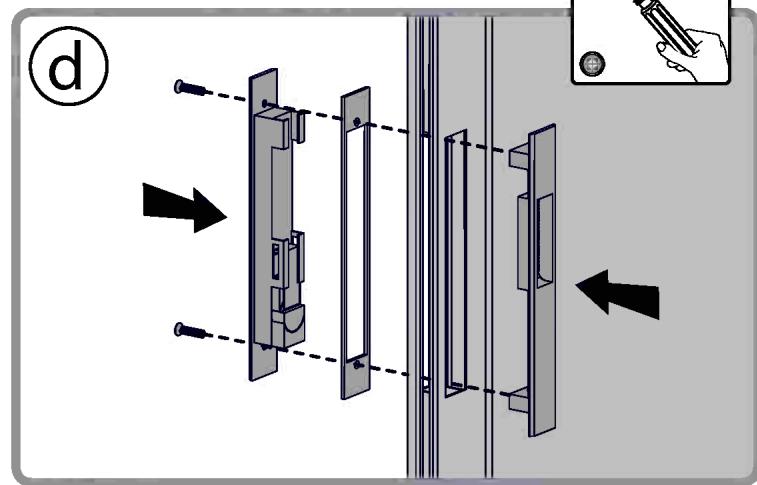 d