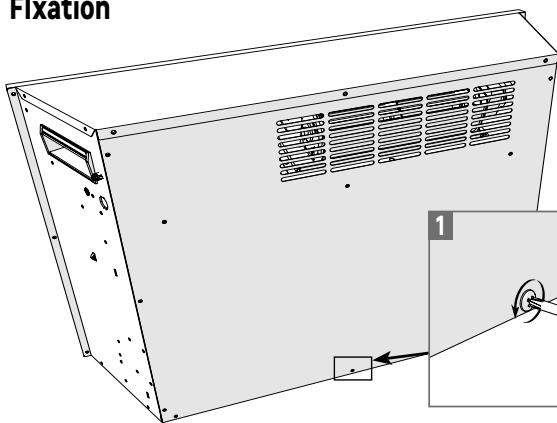 Fixation

1