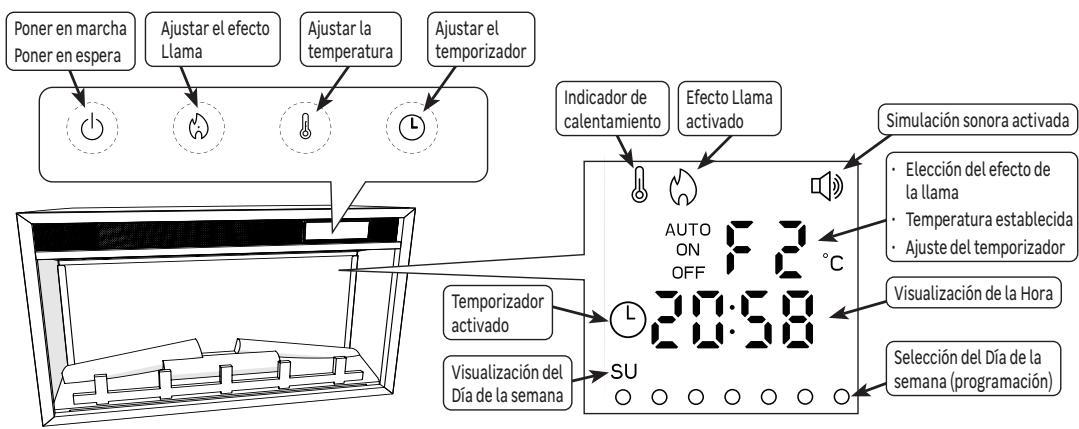 Poner en marcha
Poner en espera

Ajustar el efecto Llama

Ajustar la temperatura

Ajustar el temporizador

Indicador de calentamiento

Efecto Llama activado

Simulación sonora activada

· Elección del efecto de la llama
· Temperatura establecida
· Ajuste del temporizador

AUTO
ON
OFF

F2 °C

Temporizador activado

20:58

Visualización de la Hora

Visualización del Día de la semana

SU

Selección del Día de la semana (programación)