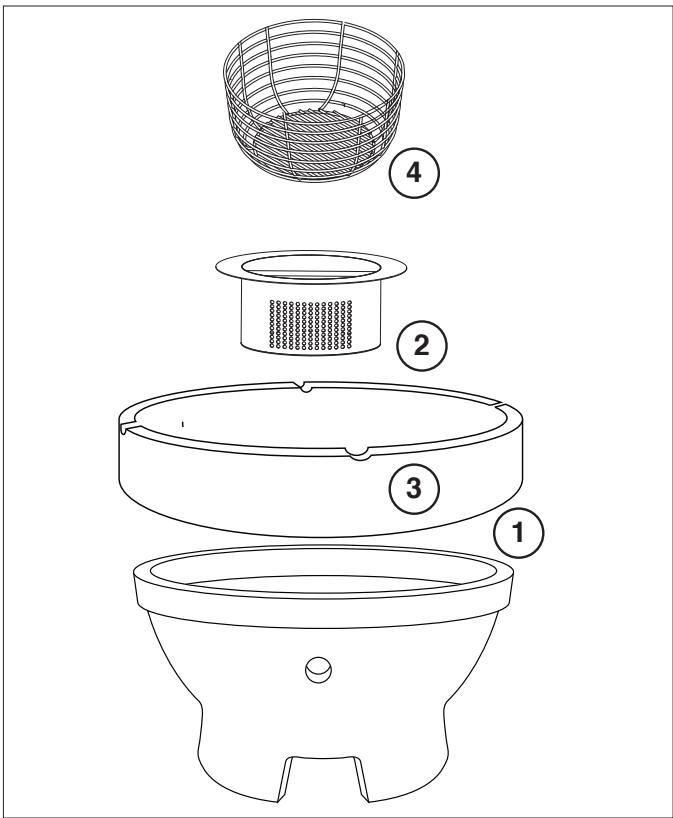 4

2

3

1