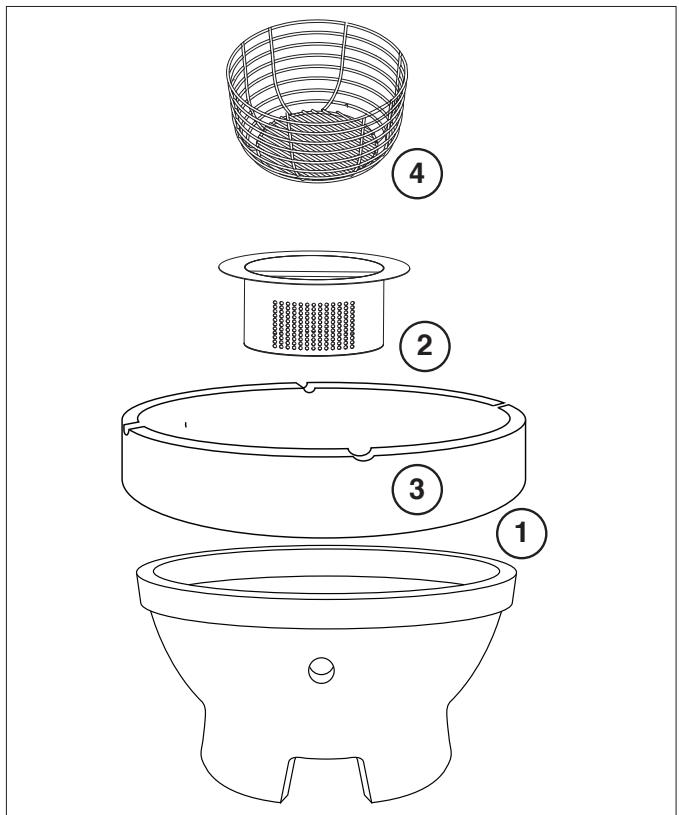 4

2

3

1