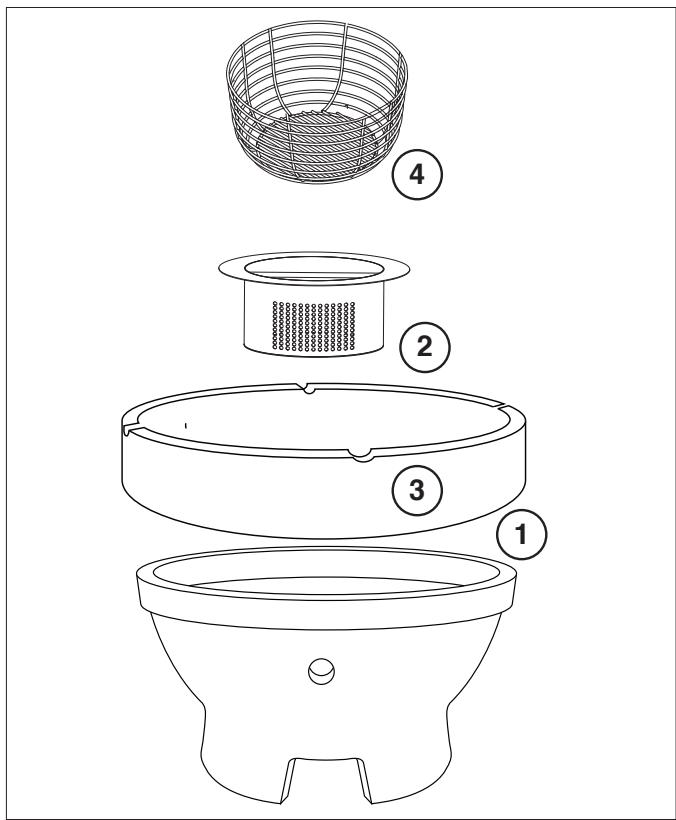 4

2

3

1