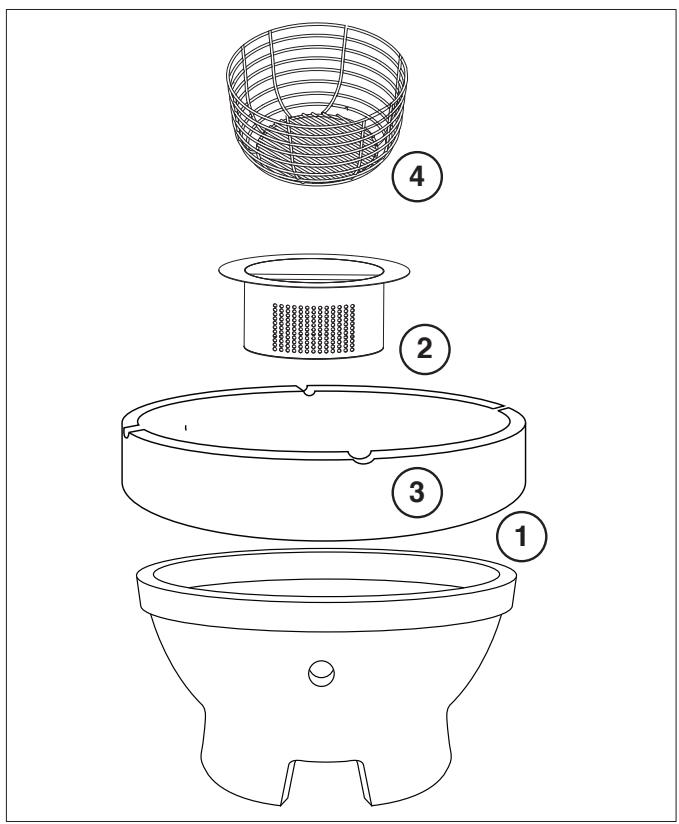 4

2

3

1