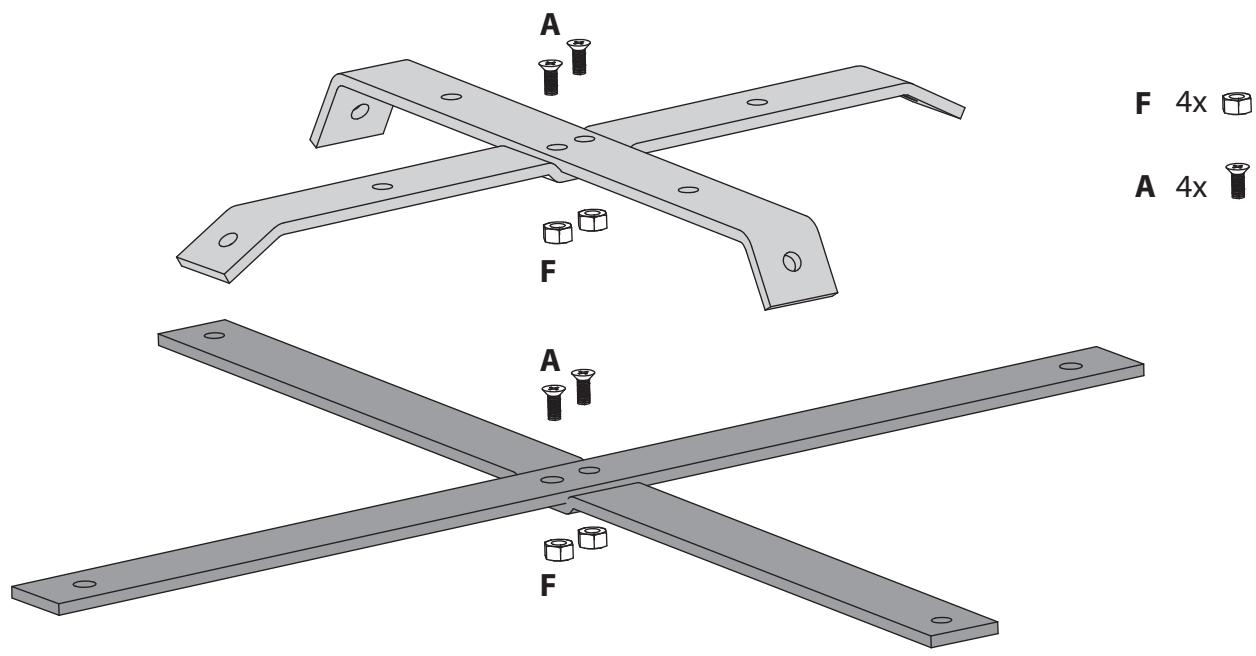 A

F

A

F

F 4x

A 4x