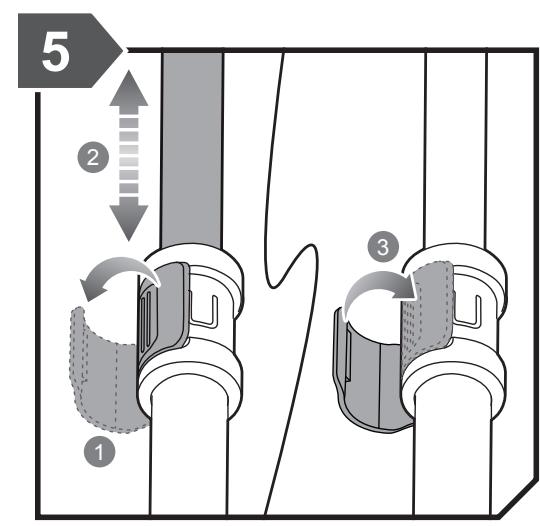 5

2

3

1