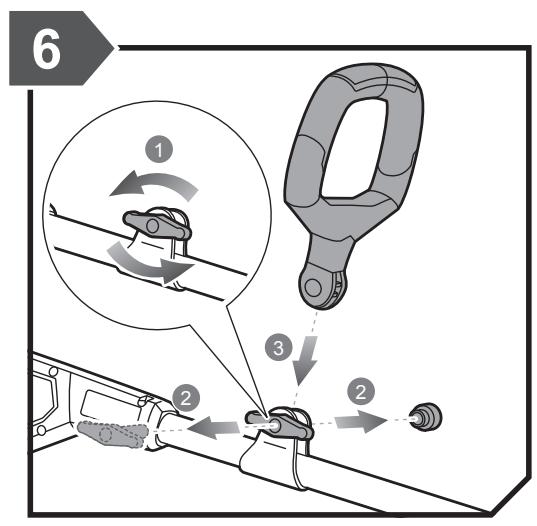 6

1

3

2

2