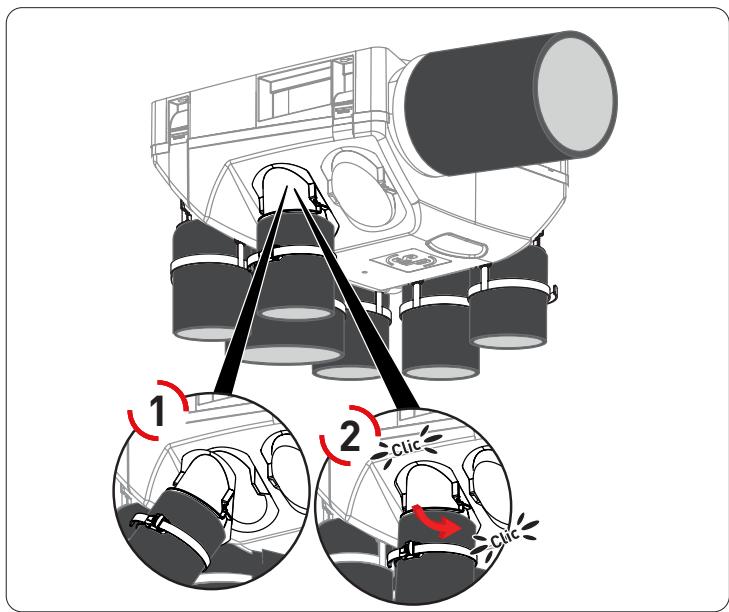 1
2
Clic
Clic