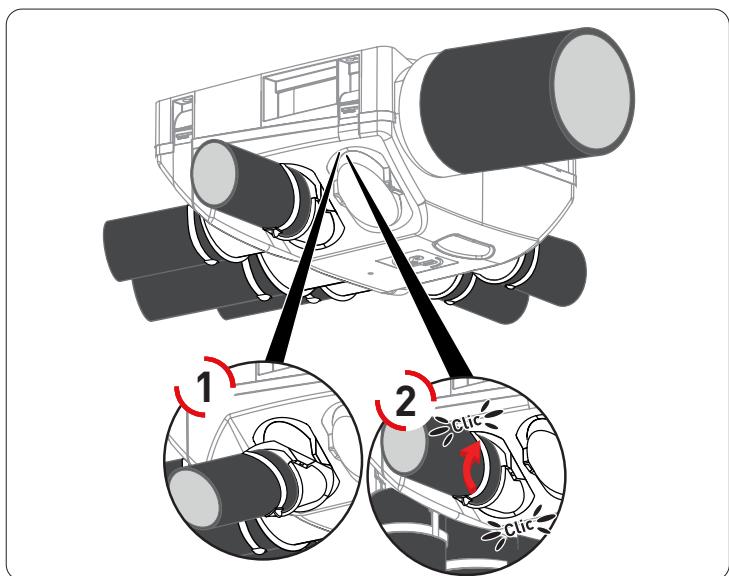 1

2

Clic

Clic