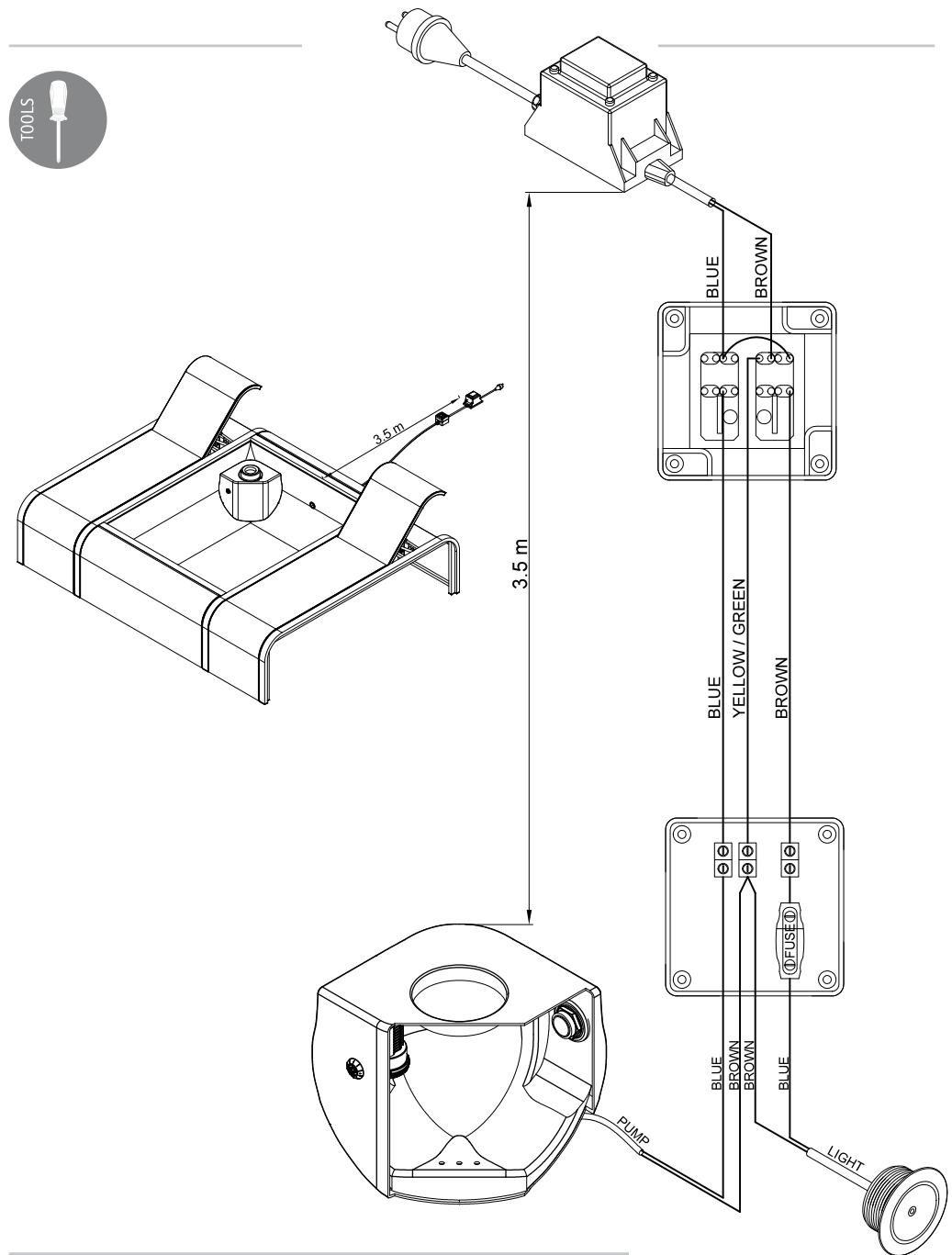 TOOLS

3.5 m

3.5 m

BLUE

BROWN

BLUE

YELLOW / GREEN

BROWN

FUSE

BLUE

BROWN

BROWN

BLUE

PUMP

LIGHT