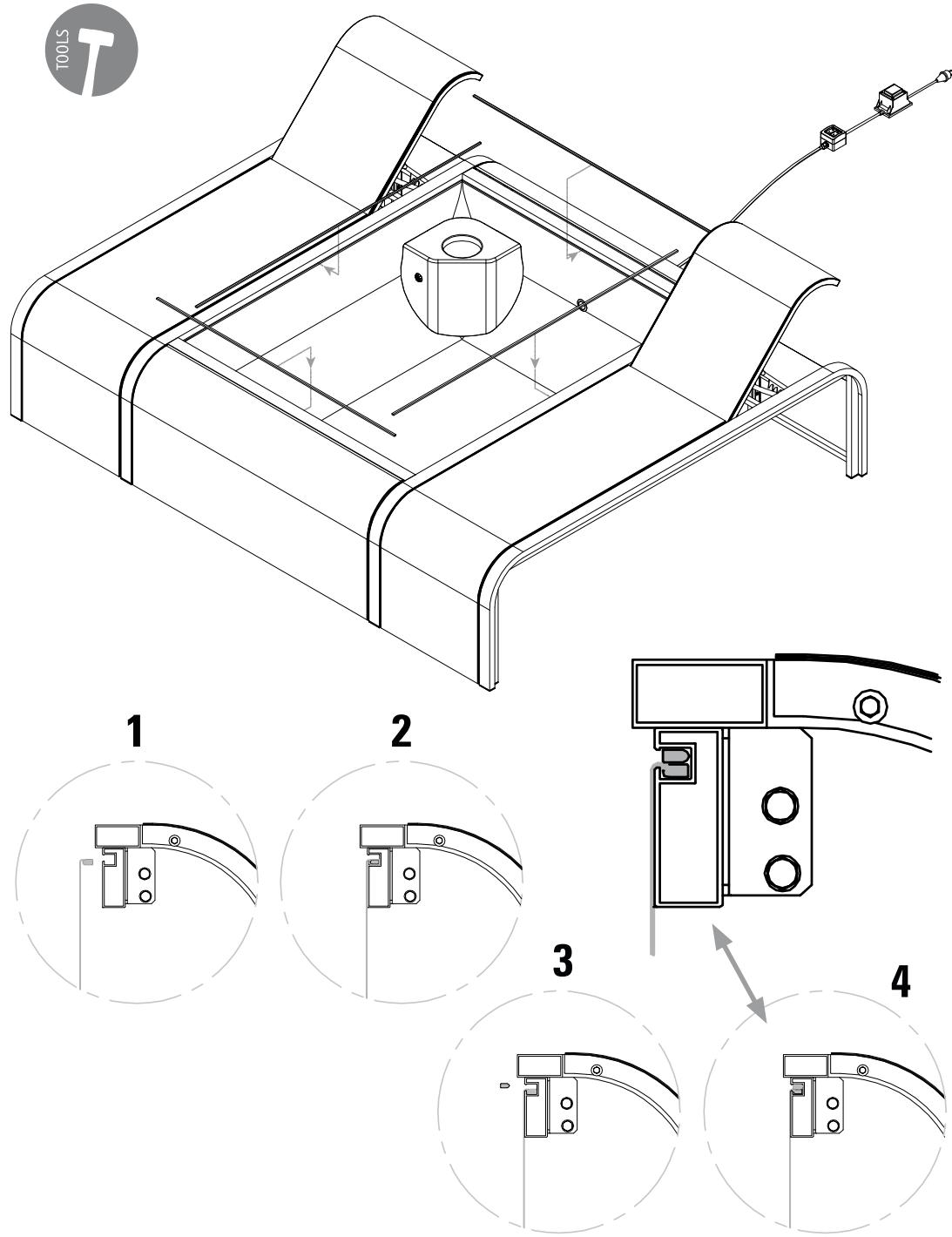 TOOLS

1

2

3

4