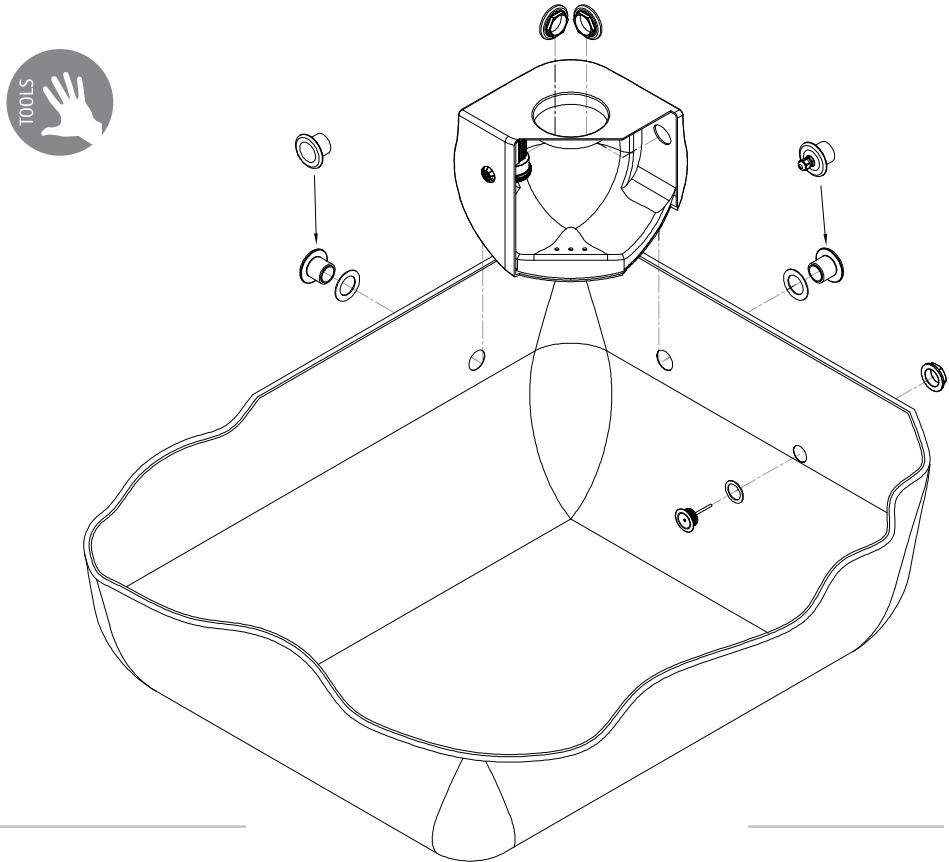 TOOLS