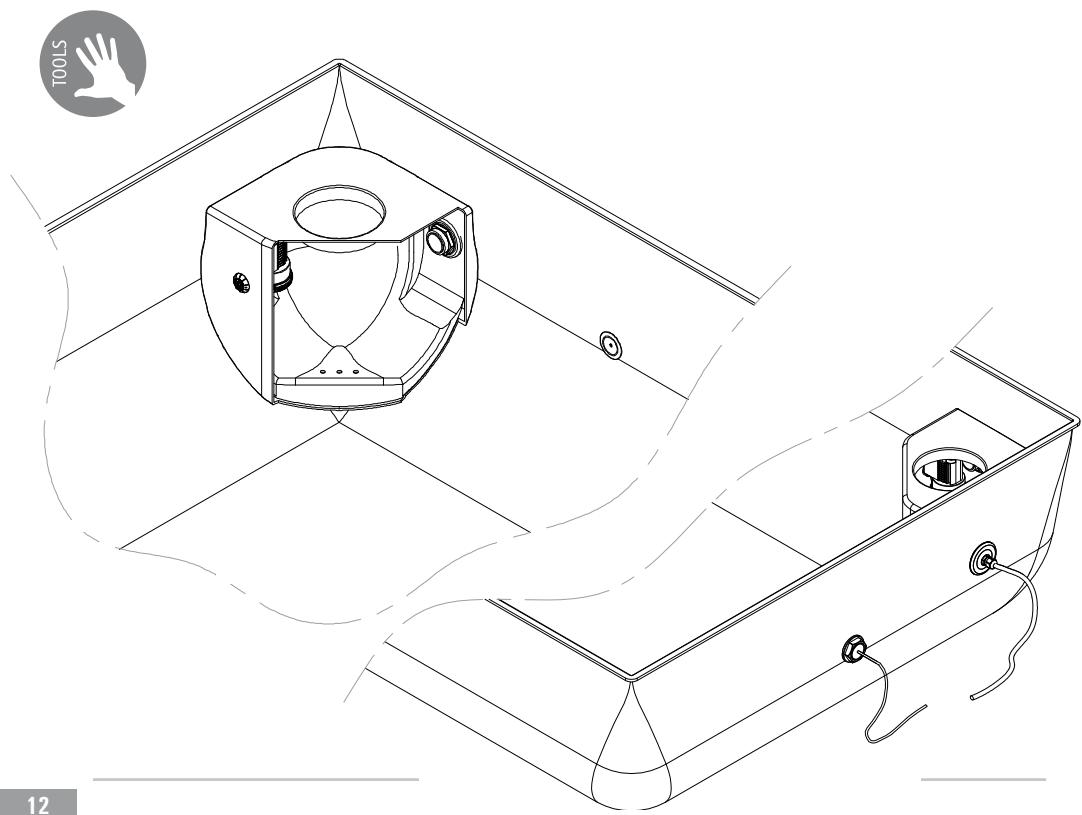 TOOLS

12