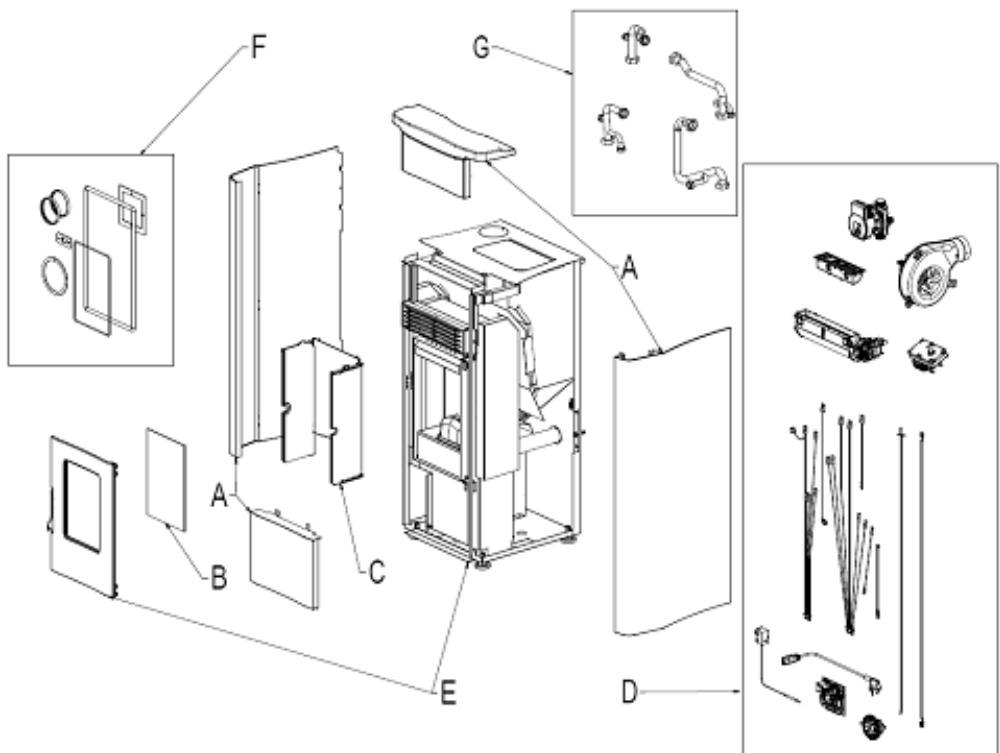 F
G
A
A
B
C
E
D