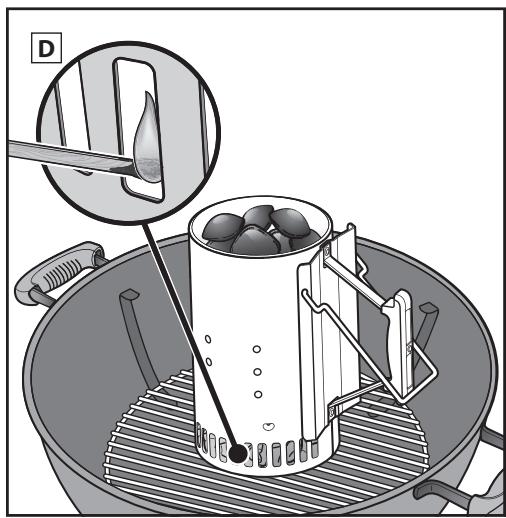 D