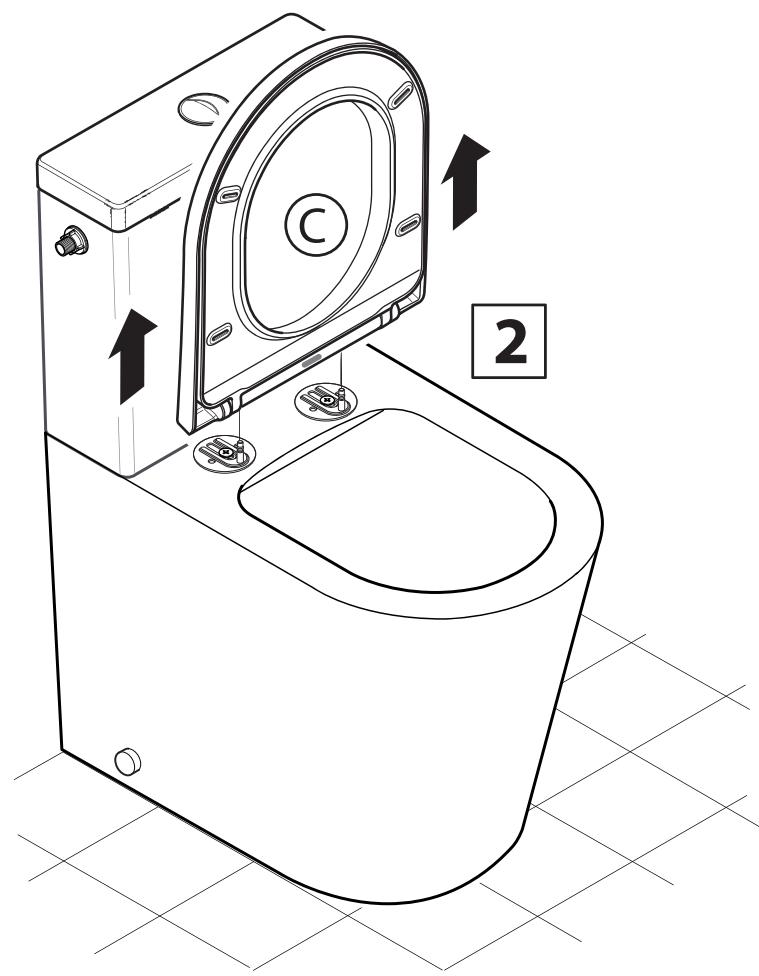 C

2