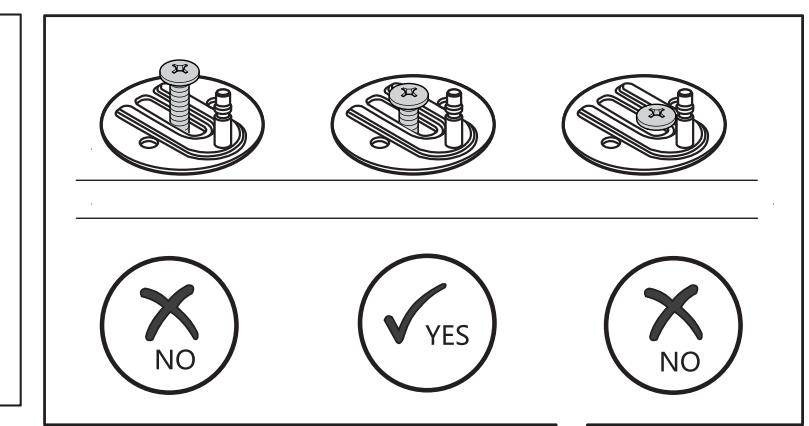 NO

YES

NO