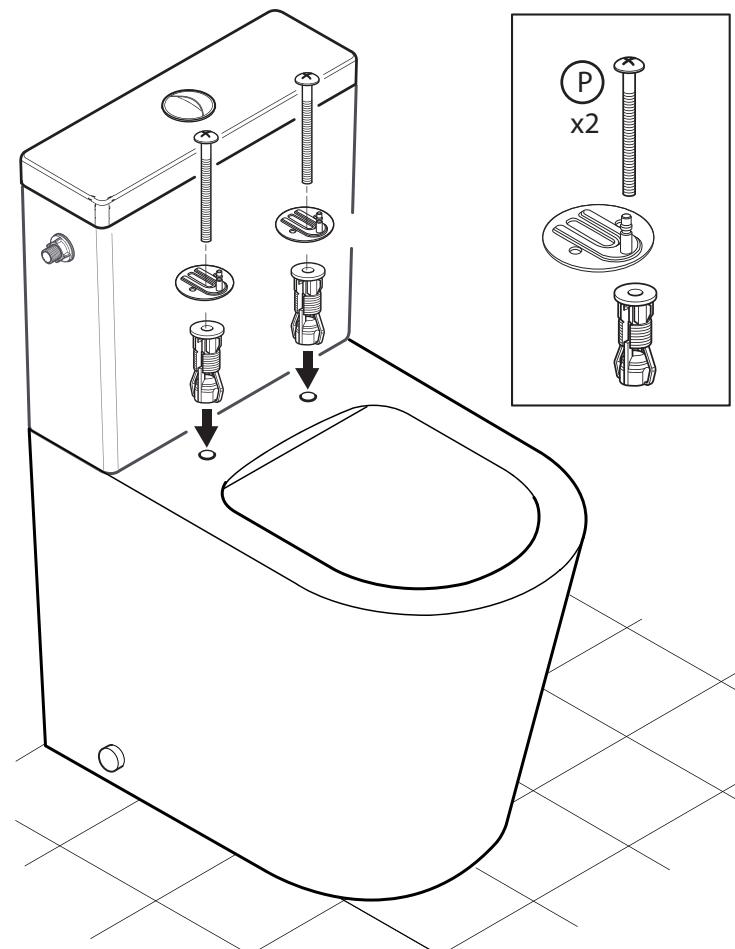 P
x2