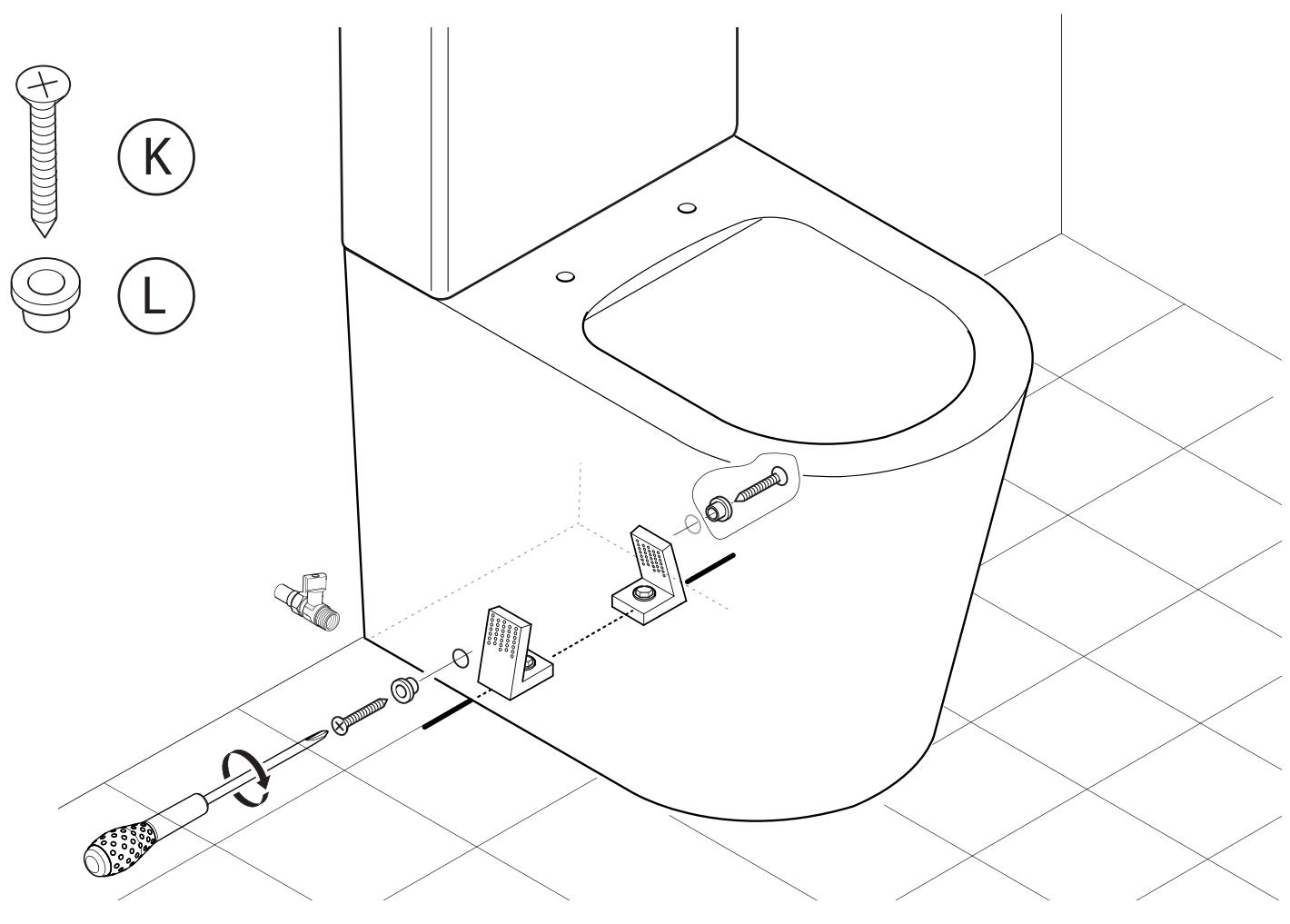 K

L