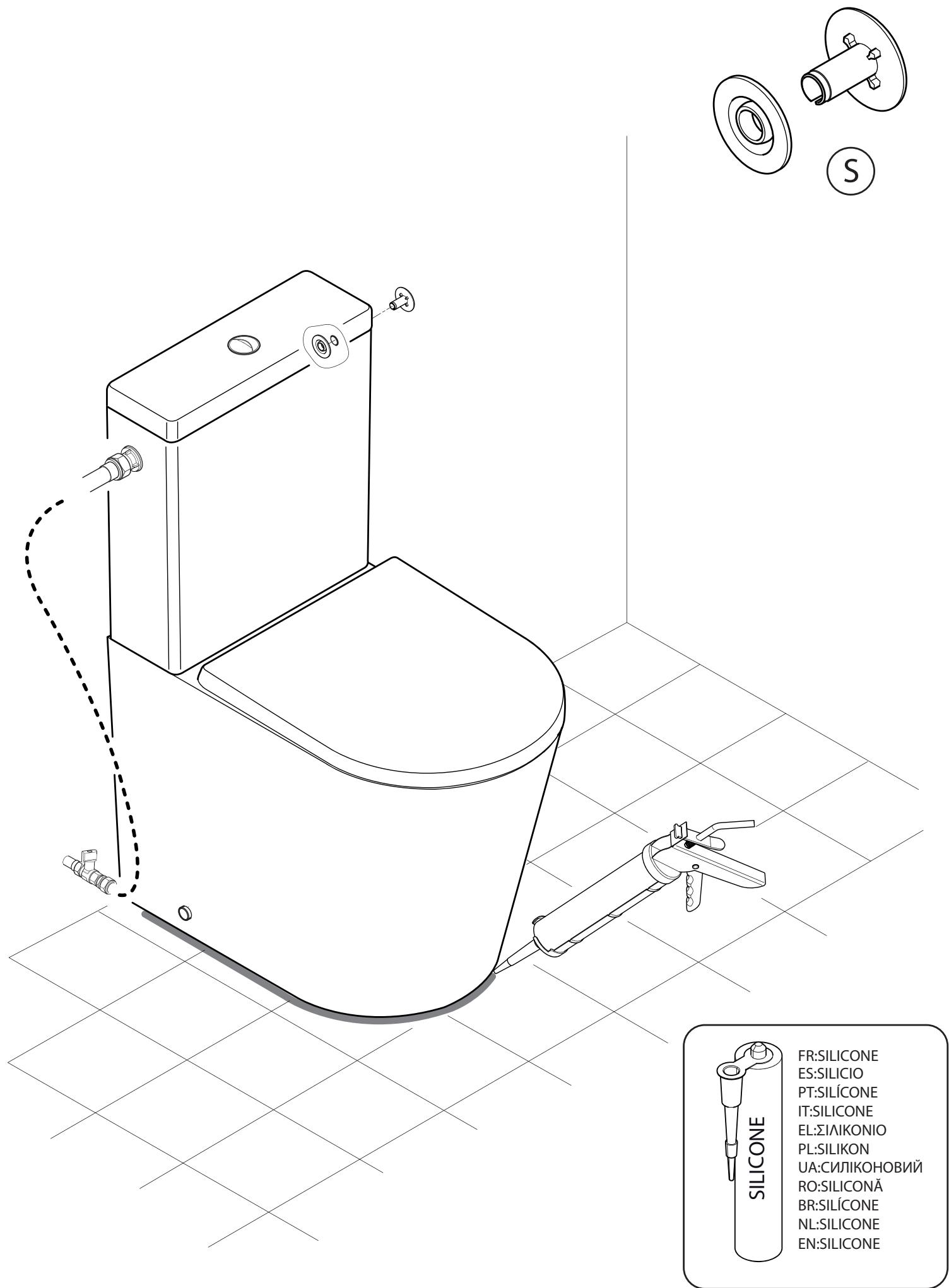 S

SILICONE

FR:SILICONE
ES:SILICIO
PT:SILÍCONE
IT:SILICONE
EL:ΣΙΛΙΚΟΝΙΟ
PL:SILIKON
UA:СИЛІКОНОВИЙ
RO:SILICONĂ
BR:SILÍCONE
NL:SILICONE
EN:SILICONE