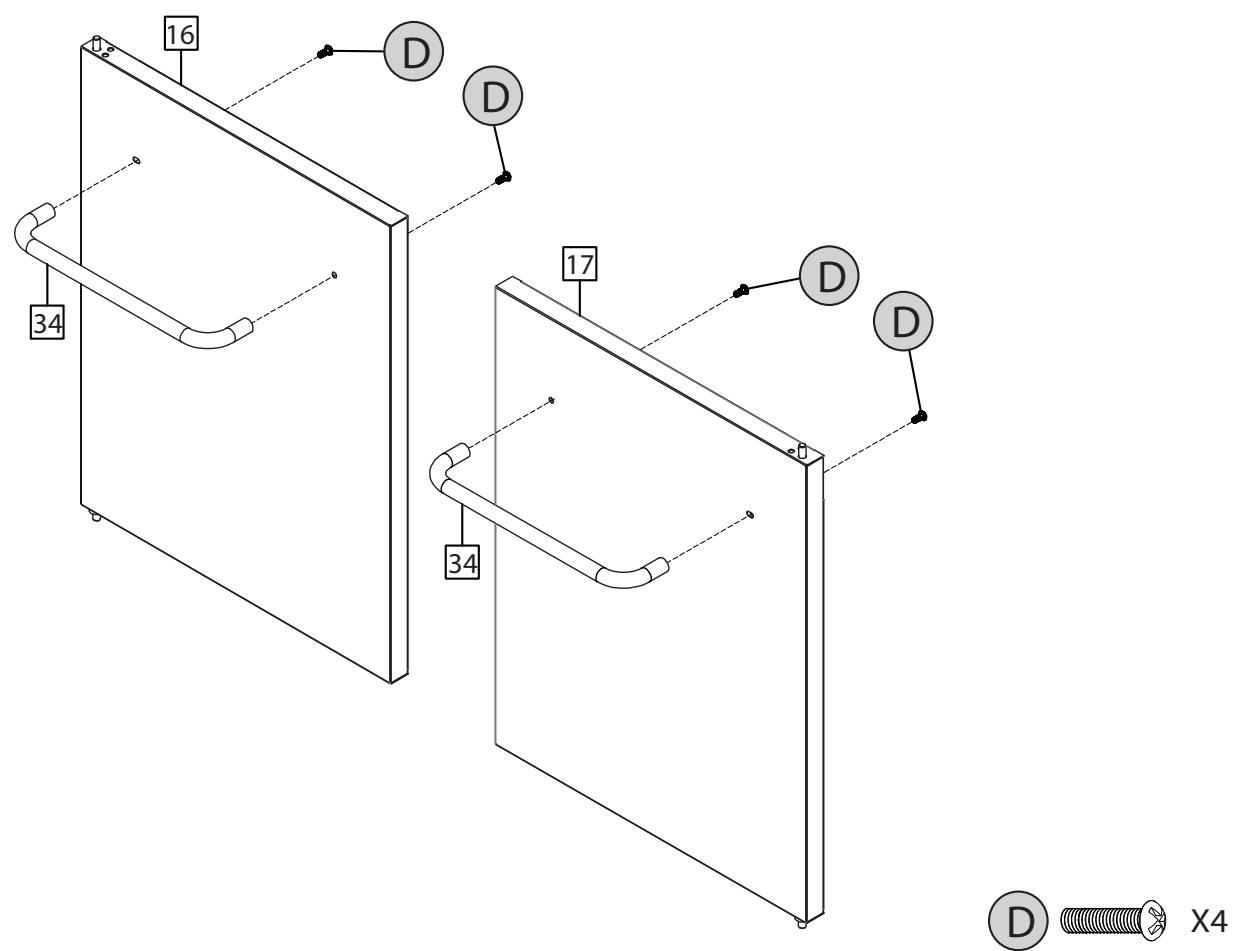 16
D
D
34
17
D
D
34
D X4