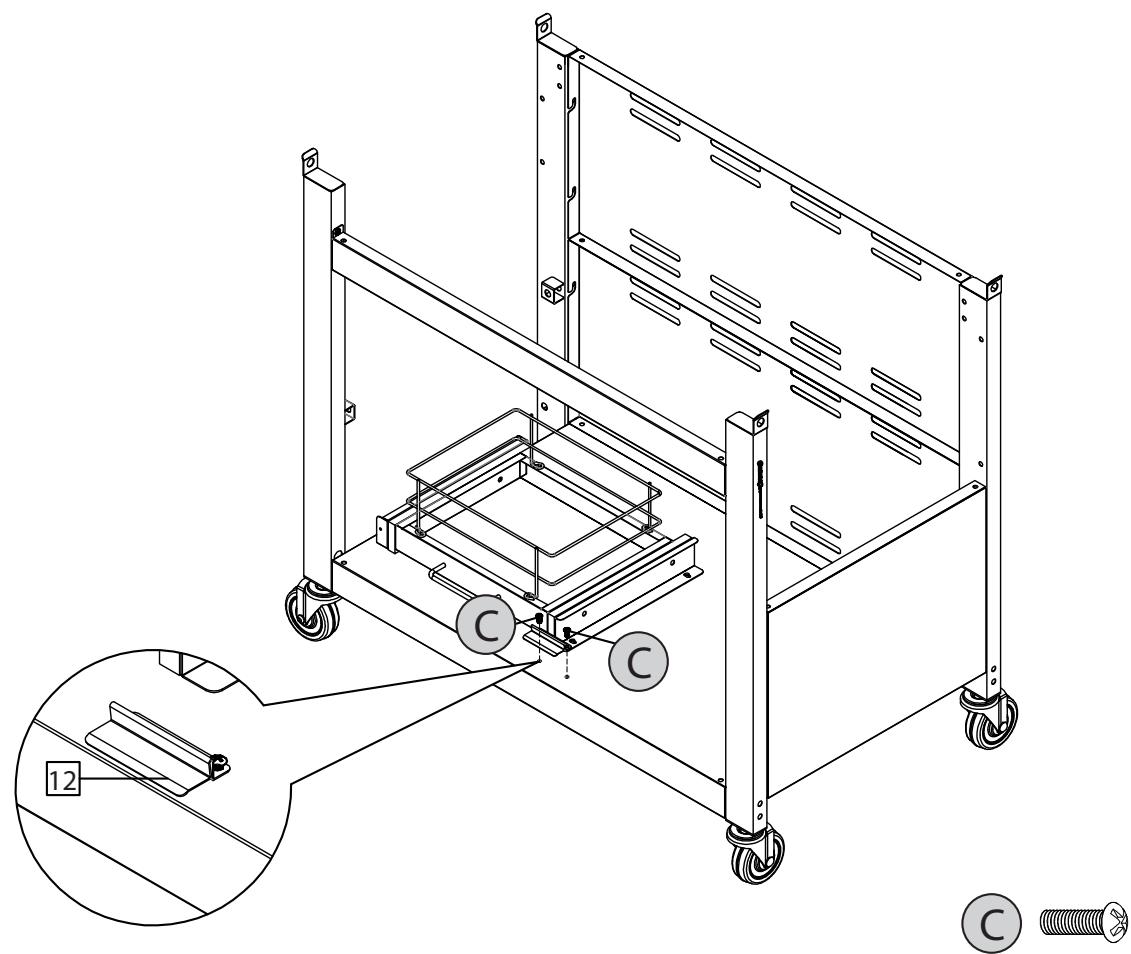 C
C
12
C