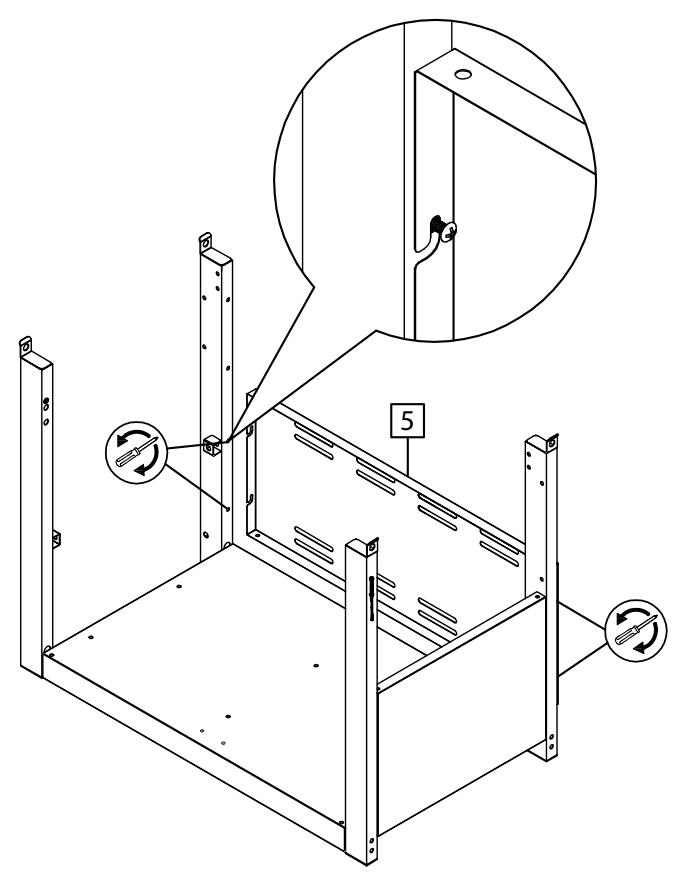 5